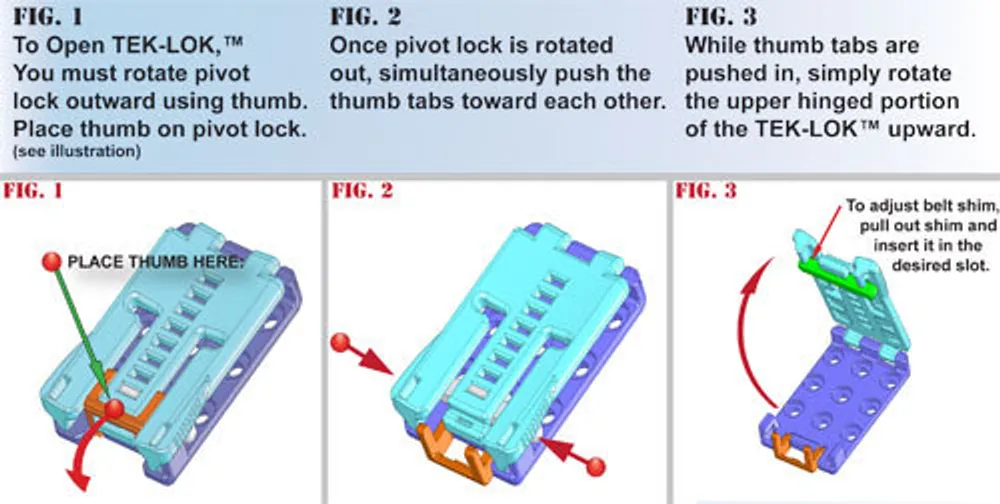 FIG. 1
To Open TEK-LOK,™ You must rotate pivot lock outward using thumb. Place thumb on pivot lock.
(see illustration)

FIG. 2
Once pivot lock is rotated out, simultaneously push the thumb tabs toward each other.

FIG. 3
While thumb tabs are pushed in, simply rotate the upper hinged portion of the TEK-LOK™ upward.

FIG. 1
PLACE THUMB HERE:

FIG. 2

FIG. 3
To adjust belt shim, pull out shim and insert it in the desired slot.